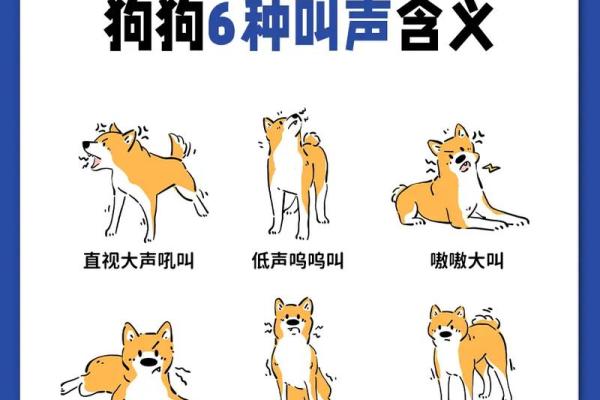 狗狗6种叫声含义

直视大声吼叫

低声呜呜叫

嗷嗷大叫